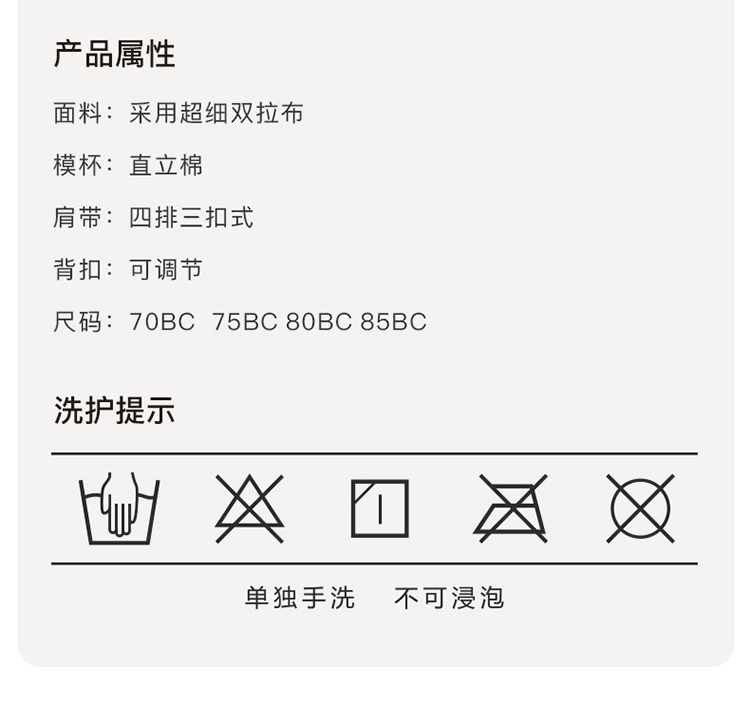 产品属性

面料：采用超细双拉布

模杯：直立棉

肩带：四排三扣式

背扣：可调节

尺码：70BC 75BC 80BC 85BC

洗护提示

单独手洗 不可浸泡