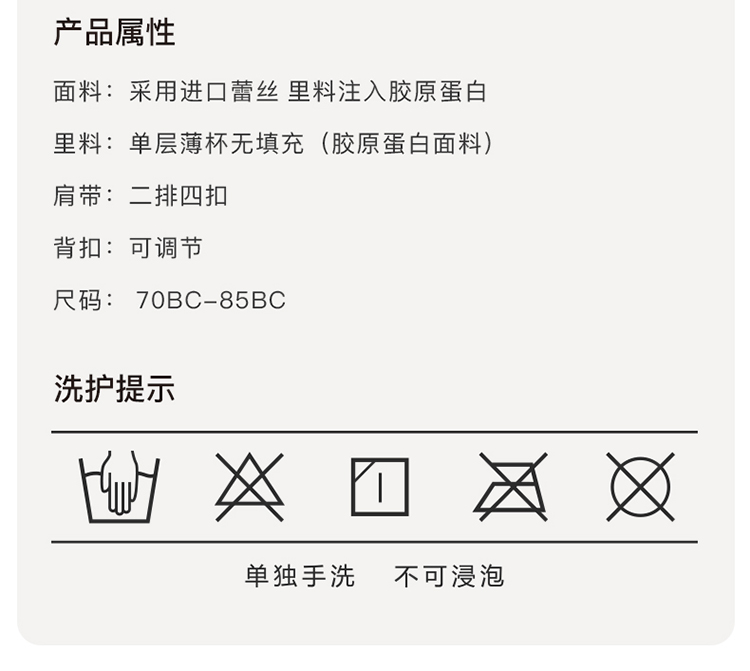 产品属性

面料：采用进口蕾丝 里料注入胶原蛋白

里料：单层薄杯无填充（胶原蛋白面料）

肩带：二排四扣

背扣：可调节

尺码：70BC-85BC

洗护提示

单独手洗 不可浸泡